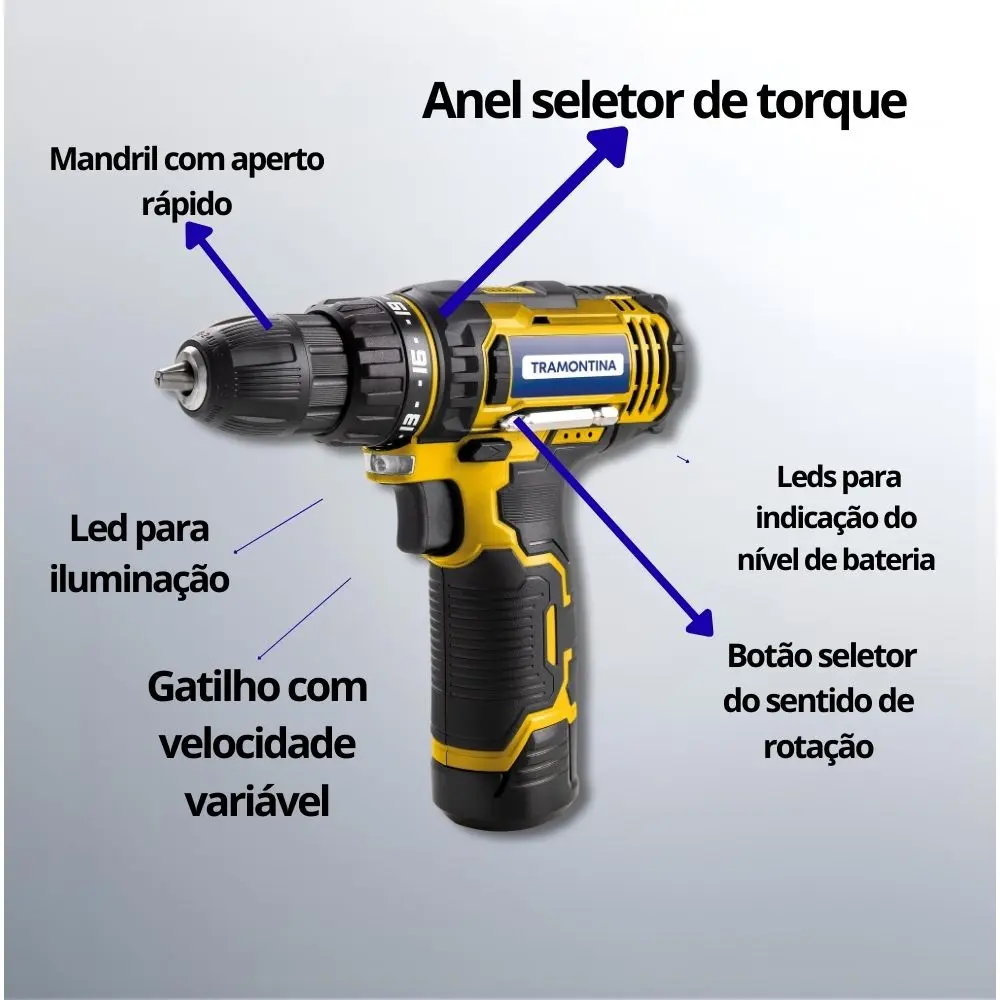 Anel seletor de torque

Mandril com aperto rápido

TRAMONTINA

19

16

13

Leds para indicação do nível de bateria

Led para iluminação

Botão seletor do sentido de rotação

Gatilho com velocidade variável