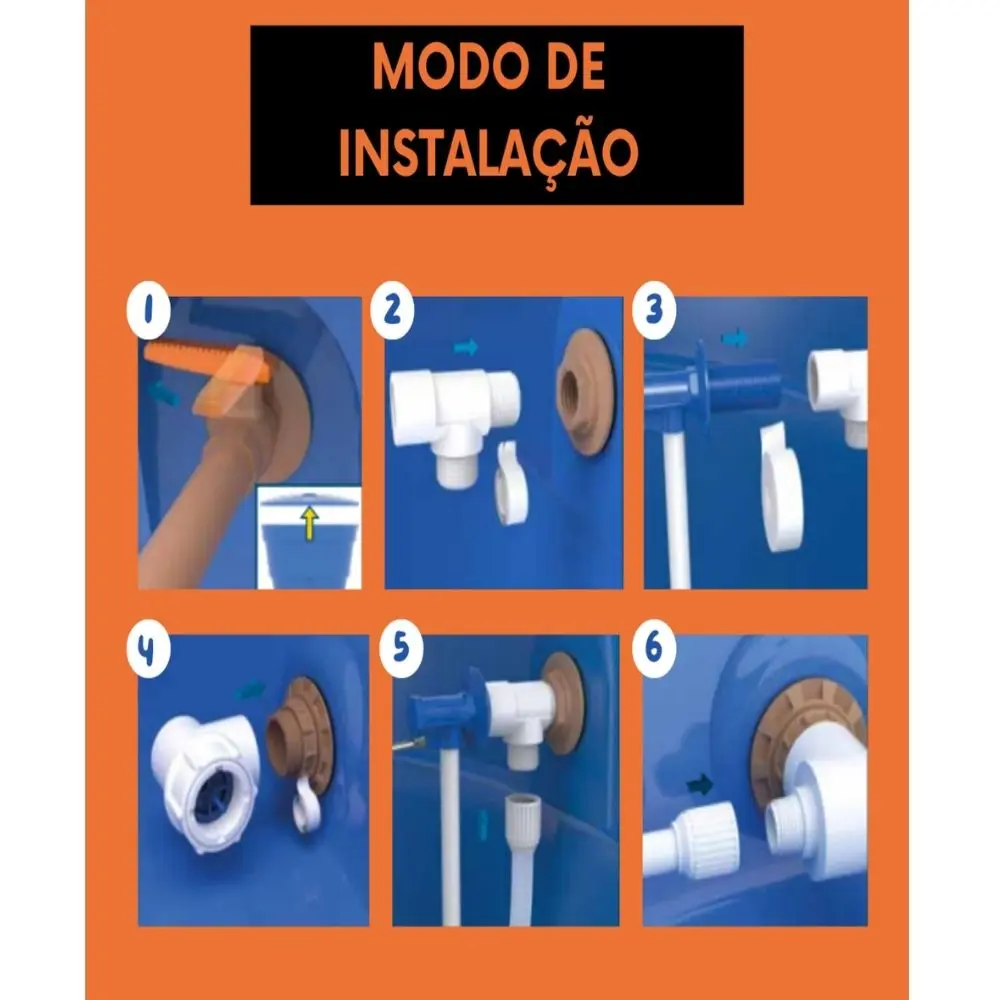 MODO DE INSTALAÇÃO

1

2

3

4

5

6